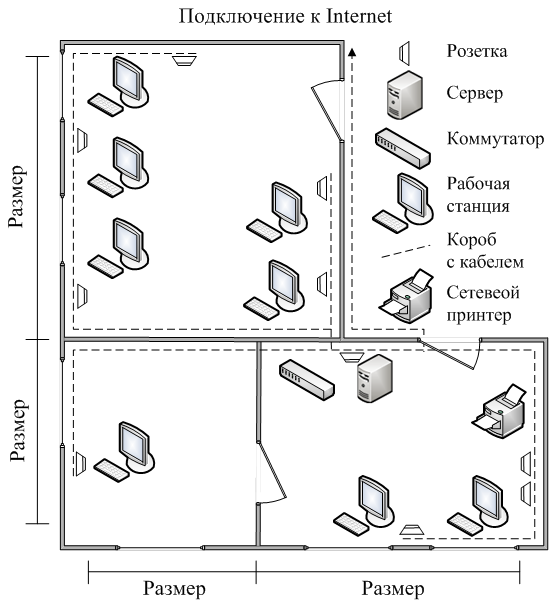 Подключение к Internet

Розетка

Сервер

Коммутатор

Рабочая станция

Короб с кабелем

Сетевеой принтер

Размер

Размер

Размер

Размер